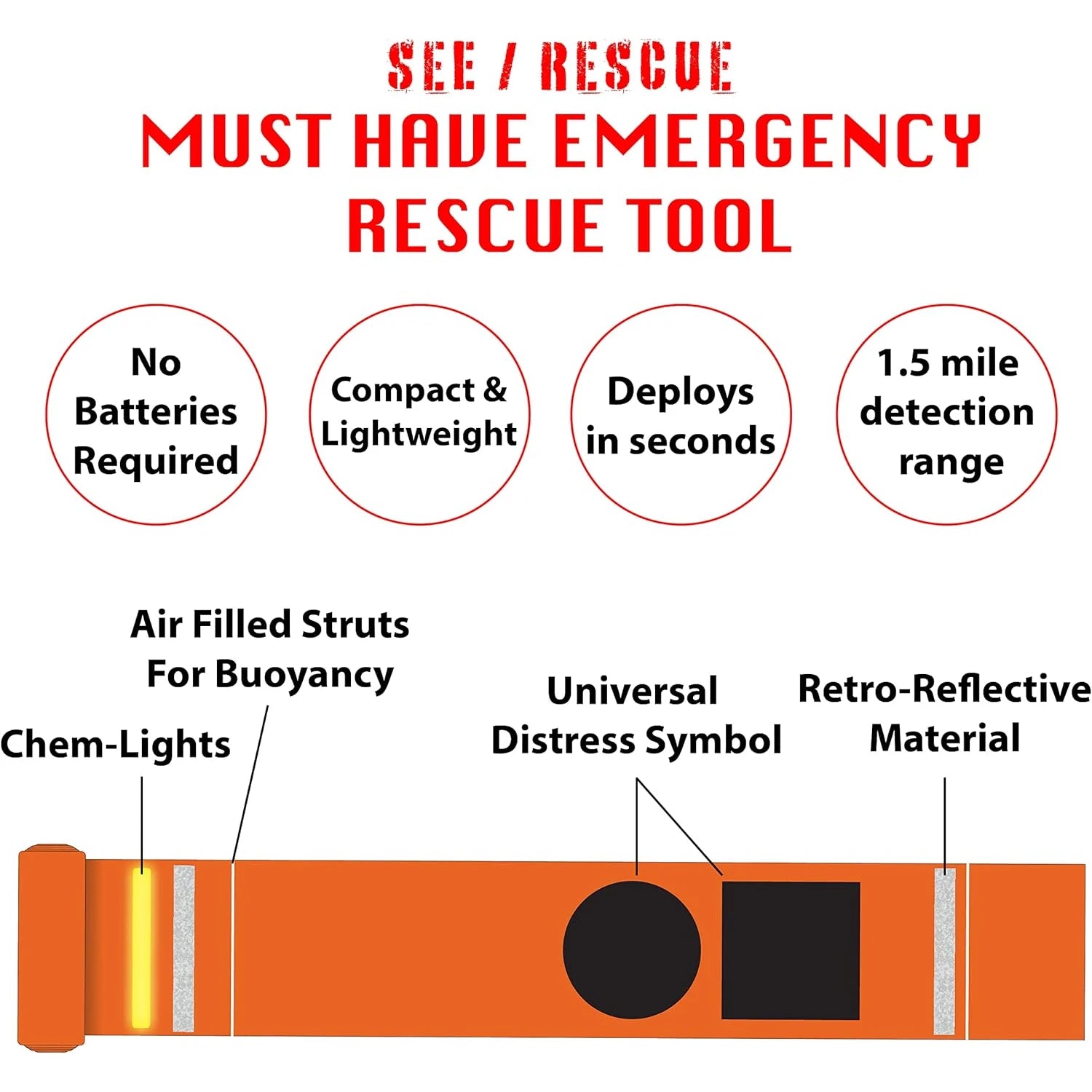 SEE / RESCUE
MUST HAVE EMERGENCY RESCUE TOOL

No Batteries Required

Compact & Lightweight

Deploys in seconds

1.5 mile detection range

Air Filled Struts For Buoyancy

Chem-Lights

Universal Distress Symbol

Retro-Reflective Material